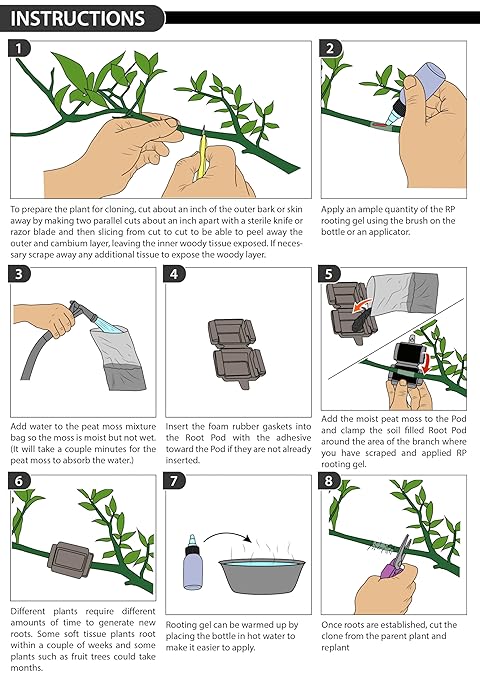 INSTRUCTIONS

1

To prepare the plant for cloning, cut about an inch of the outer bark or skin away by making two parallel cuts about an inch apart with a sterile knife or razor blade and then slicing from cut to cut to be able to peel away the outer and cambium layer, leaving the inner woody tissue exposed. If necessary scrape away any additional tissue to expose the woody layer.

2

Apply an ample quantity of the RP rooting gel using the brush on the bottle or an applicator.

3

Add water to the peat moss mixture bag so the moss is moist but not wet. (It will take a couple minutes for the peat moss to absorb the water.)

4

Insert the foam rubber gaskets into the Root Pod with the adhesive toward the Pod if they are not already inserted.

5

Add the moist peat moss to the Pod and clamp the soil filled Root Pod around the area of the branch where you have scraped and applied RP rooting gel.

6

Different plants require different amounts of time to generate new roots. Some soft tissue plants root within a couple of weeks and some plants such as fruit trees could take months.

7

Rooting gel can be warmed up by placing the bottle in hot water to make it easier to apply.

8

Once roots are established, cut the clone from the parent plant and replant