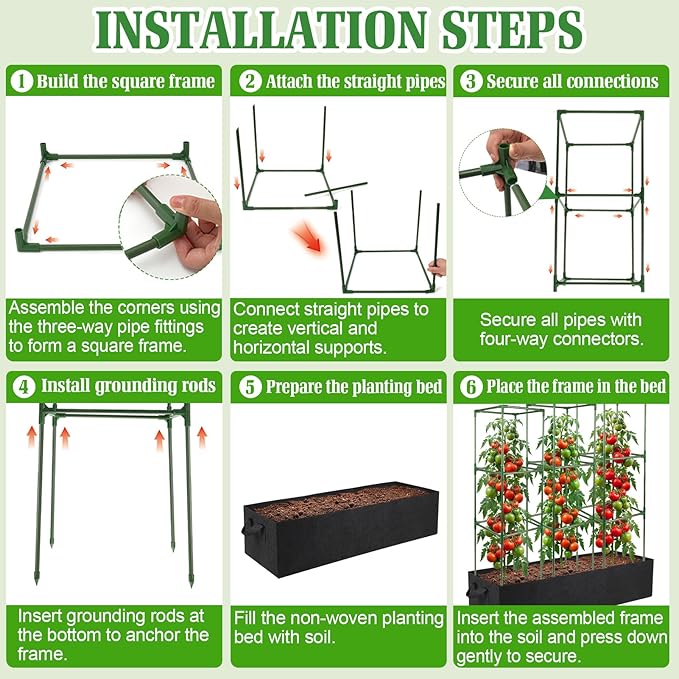 INSTALLATION STEPS

1 Build the square frame

Assemble the corners using the three-way pipe fittings to form a square frame.

2 Attach the straight pipes

Connect straight pipes to create vertical and horizontal supports.

3 Secure all connections

Secure all pipes with four-way connectors.

4 Install grounding rods

Insert grounding rods at the bottom to anchor the frame.

5 Prepare the planting bed

Fill the non-woven planting bed with soil.

6 Place the frame in the bed

Insert the assembled frame into the soil and press down gently to secure.