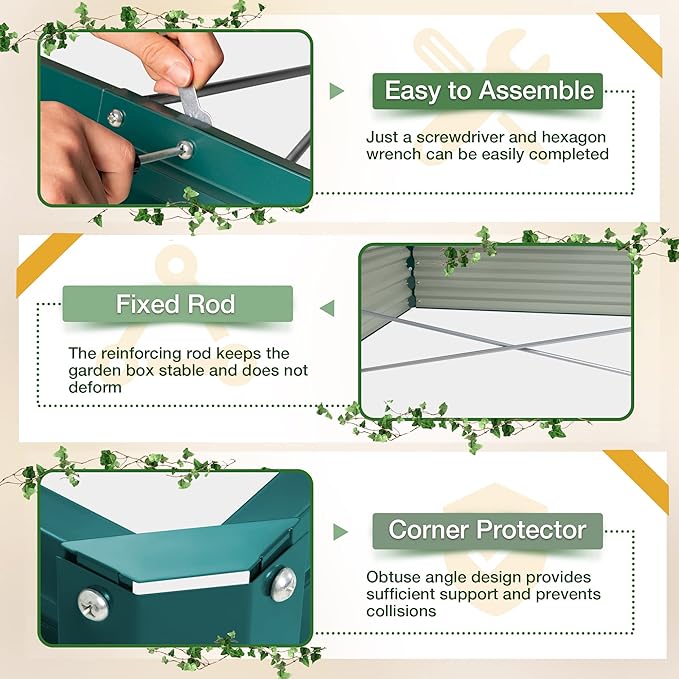 Easy to Assemble

Just a screwdriver and hexagon wrench can be easily completed

Fixed Rod

The reinforcing rod keeps the garden box stable and does not deform

Corner Protector

Obtuse angle design provides sufficient support and prevents collisions