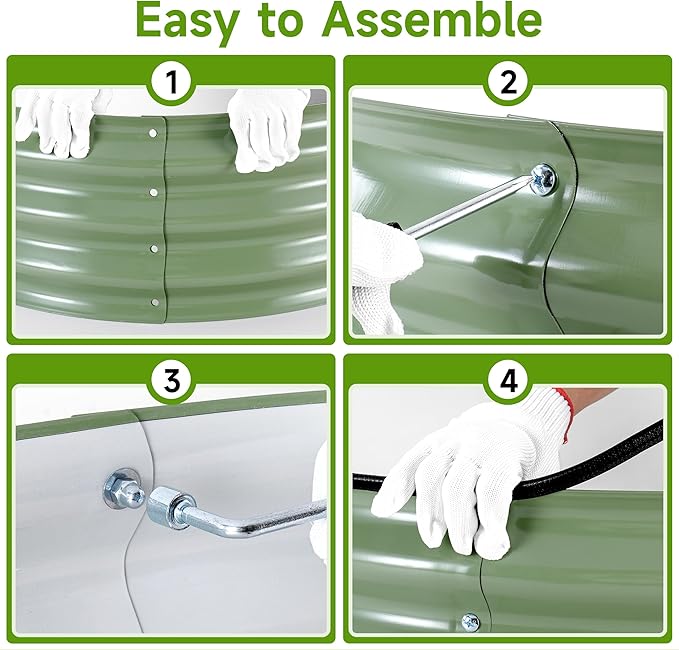 Easy to Assemble

1

2

3

4