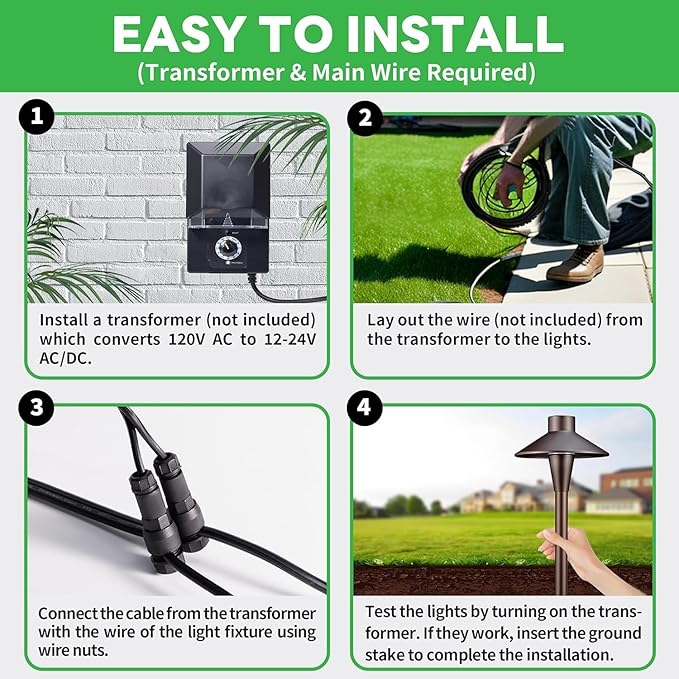 EASY TO INSTALL
(Transformer & Main Wire Required)

1

Install a transformer (not included) which converts 120V AC to 12-24V AC/DC.

2

Lay out the wire (not included) from the transformer to the lights.

3

Connect the cable from the transformer with the wire of the light fixture using wire nuts.

4

Test the lights by turning on the transformer. If they work, insert the ground stake to complete the installation.