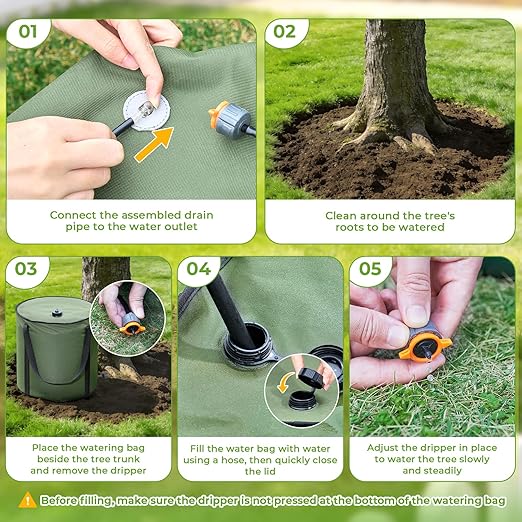 01

Connect the assembled drain pipe to the water outlet

02

Clean around the tree's roots to be watered

03

Place the watering bag beside the tree trunk and remove the dripper

04

Fill the water bag with water using a hose, then quickly close the lid

05

Adjust the dripper in place to water the tree slowly and steadily

Before filling, make sure the dripper is not pressed at the bottom of the watering bag