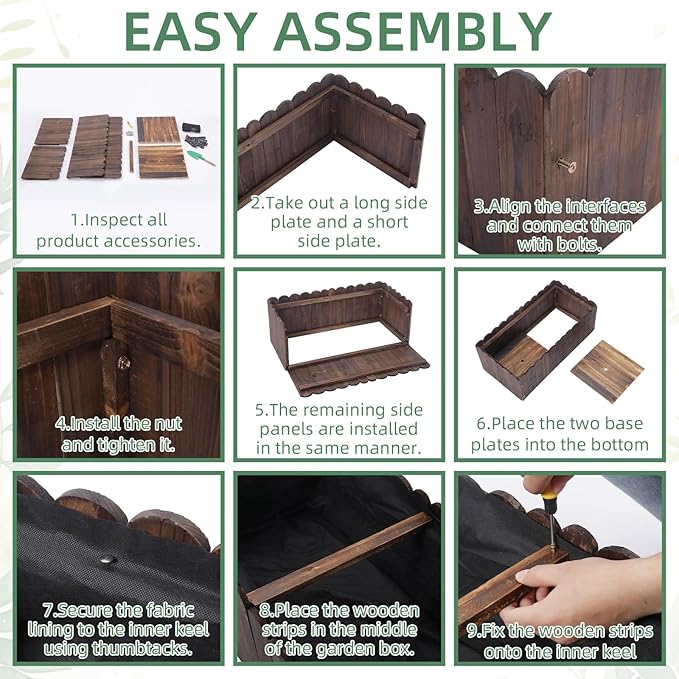 EASY ASSEMBLY

1.Inspect all product accessories.

2.Take out a long side plate and a short side plate.

3.Align the interfaces and connect them with bolts.

4.Install the nut and tighten it.

5.The remaining side panels are installed in the same manner.

6.Place the two base plates into the bottom

7.Secure the fabric lining to the inner keel using thumbtacks.

8.Place the wooden strips in the middle of the garden box.

9.Fix the wooden strips onto the inner keel