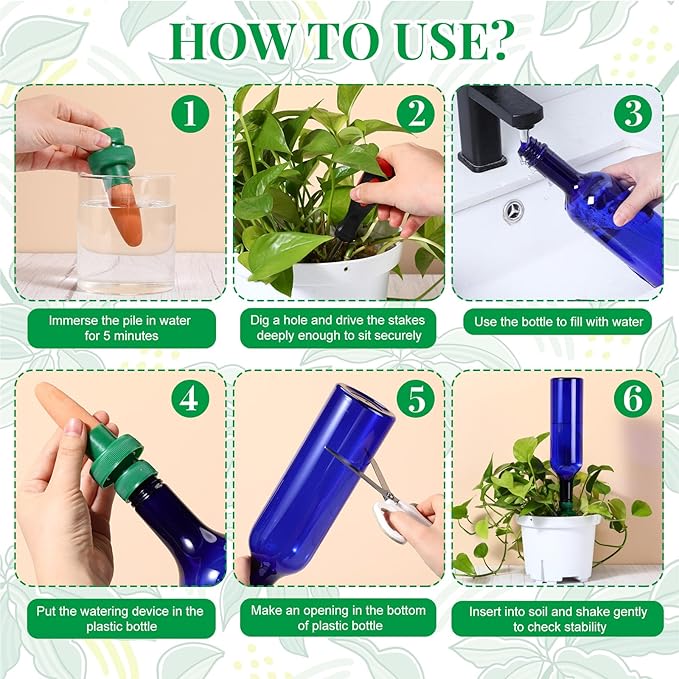 HOW TO USE?

1

Immerse the pile in water for 5 minutes

2

Dig a hole and drive the stakes deeply enough to sit securely

3

Use the bottle to fill with water

4

Put the watering device in the plastic bottle

5

Make an opening in the bottom of plastic bottle

6

Insert into soil and shake gently to check stability