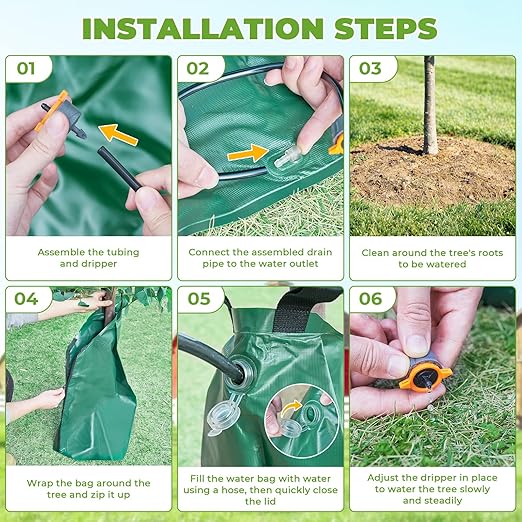 INSTALLATION STEPS

01

Assemble the tubing and dripper

02

Connect the assembled drain pipe to the water outlet

03

Clean around the tree's roots to be watered

04

Wrap the bag around the tree and zip it up

05

Fill the water bag with water using a hose, then quickly close the lid

06

Adjust the dripper in place to water the tree slowly and steadily