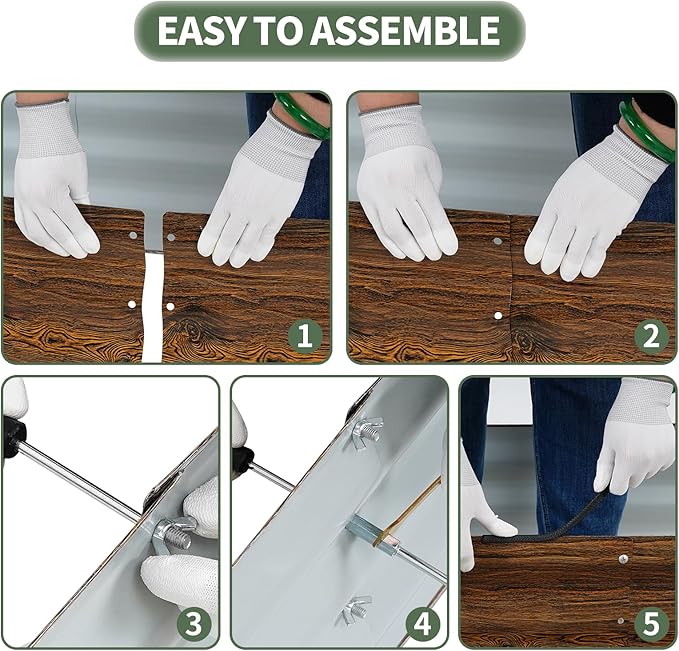 EASY TO ASSEMBLE

1

2

3

4

5