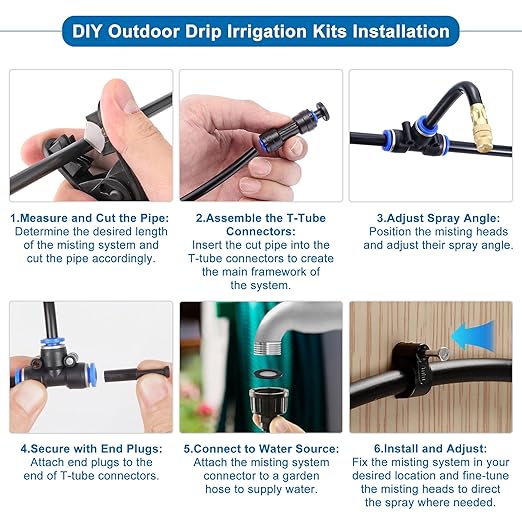 DIY Outdoor Drip Irrigation Kits Installation

1.Measure and Cut the Pipe: Determine the desired length of the misting system and cut the pipe accordingly.

2.Assemble the T-Tube Connectors: Insert the cut pipe into the T-tube connectors to create the main framework of the system.

3.Adjust Spray Angle: Position the misting heads and adjust their spray angle.

4.Secure with End Plugs: Attach end plugs to the end of T-tube connectors.

5.Connect to Water Source: Attach the misting system connector to a garden hose to supply water.

6.Install and Adjust: Fix the misting system in your desired location and fine-tune the misting heads to direct the spray where needed.