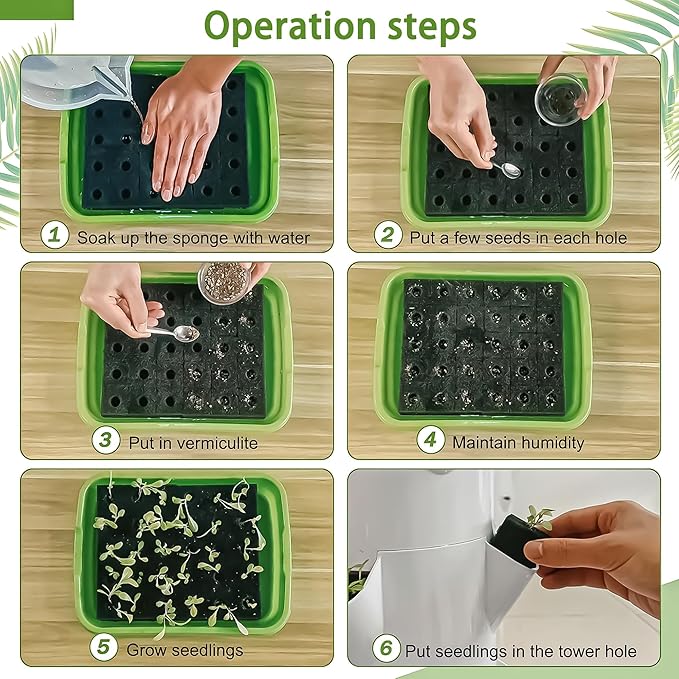 Operation steps

1 Soak up the sponge with water

2 Put a few seeds in each hole

3 Put in vermiculite

4 Maintain humidity

5 Grow seedlings

6 Put seedlings in the tower hole