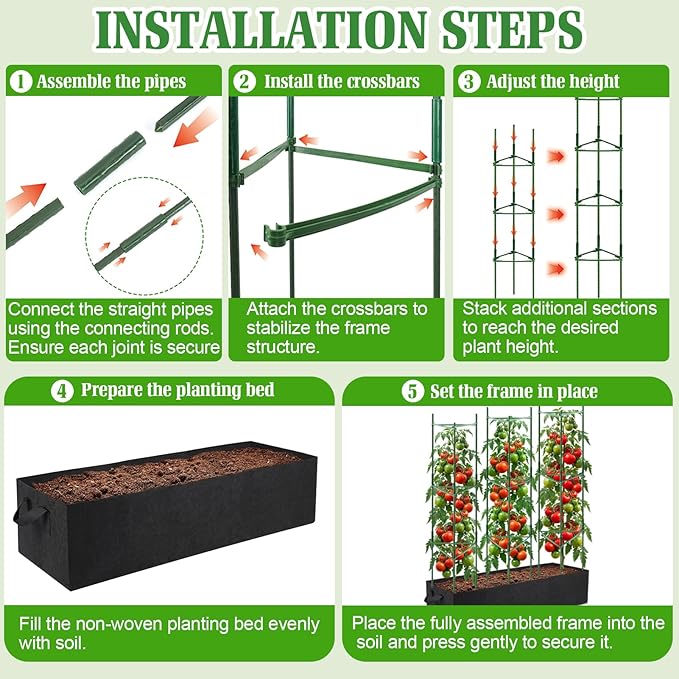 INSTALLATION STEPS

1 Assemble the pipes

Connect the straight pipes using the connecting rods. Ensure each joint is secure

2 Install the crossbars

Attach the crossbars to stabilize the frame structure.

3 Adjust the height

Stack additional sections to reach the desired plant height.

4 Prepare the planting bed

Fill the non-woven planting bed evenly with soil.

5 Set the frame in place

Place the fully assembled frame into the soil and press gently to secure it.