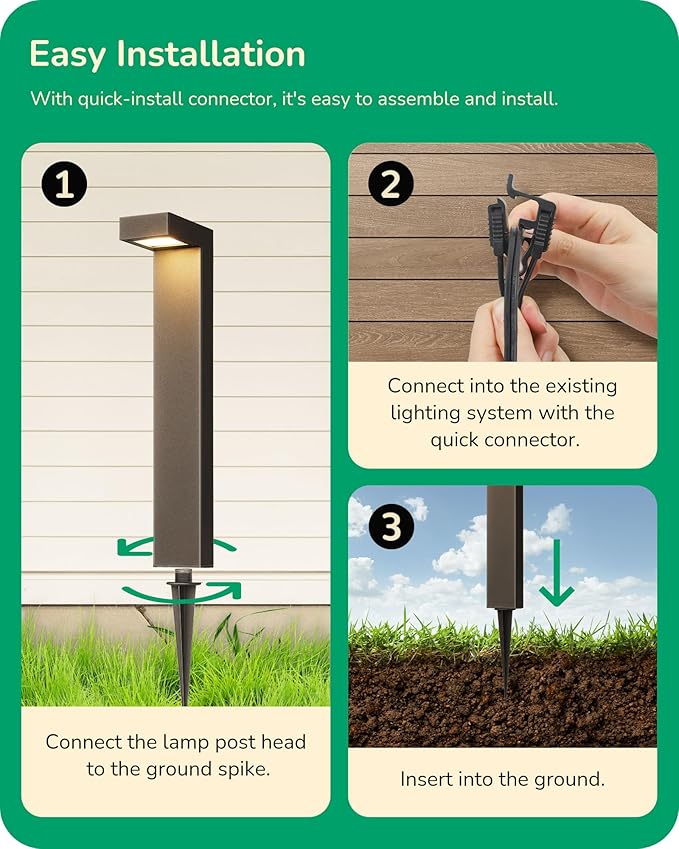 Easy Installation

With quick-install connector, it's easy to assemble and install.

1

Connect the lamp post head to the ground spike.

2

Connect into the existing lighting system with the quick connector.

3

Insert into the ground.